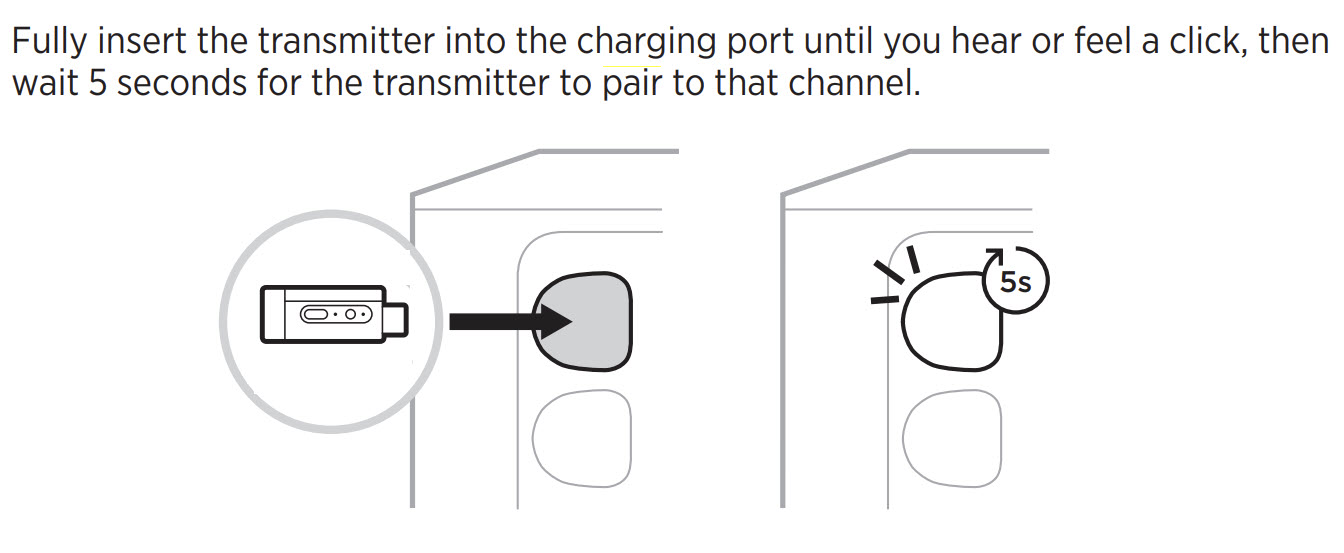 Fully insert the transmitter into the charging port until you hear or feel a click, then wait 5 seconds for the transmitter to pair to that channel.

5s