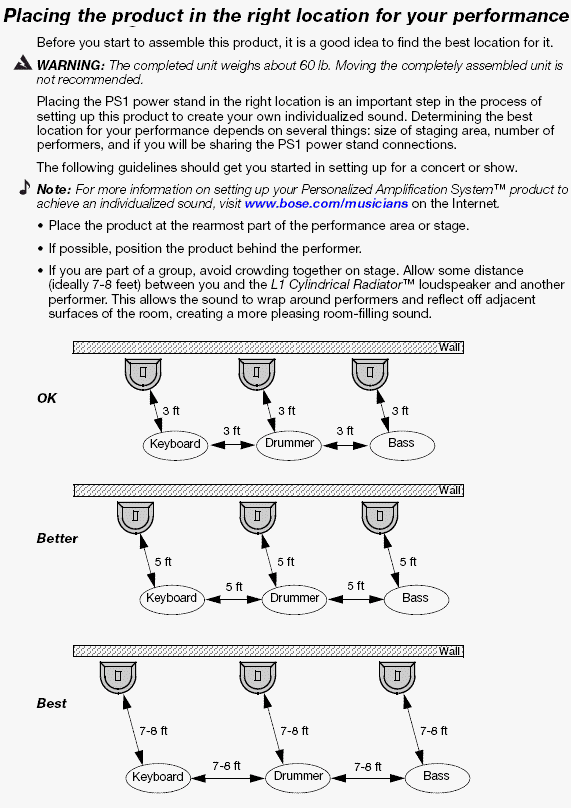 Placing the product in the right location for your performance

Before you start to assemble this product, it is a good idea to find the best location for it.

WARNING: The completed unit weighs about 60 lb. Moving the completely assembled unit is not recommended.

Placing the PS1 power stand in the right location is an important step in the process of setting up this product to create your own individualized sound. Determining the best location for your performance depends on several things: size of staging area, number of performers, and if you will be sharing the PS1 power stand connections.

The following guidelines should get you started in setting up for a concert or show.

Note: For more information on setting up your Personalized Amplification System™ product to achieve an individualized sound, visit www.bose.com/musicians on the Internet.

• Place the product at the rearmost part of the performance area or stage.

• If possible, position the product behind the performer.

• If you are part of a group, avoid crowding together on stage. Allow some distance (ideally 7-8 feet) between you and the L1 Cylindrical Radiator™ loudspeaker and another performer. This allows the sound to wrap around performers and reflect off adjacent surfaces of the room, creating a more pleasing room-filling sound.

Wall
OK
3 ft
3 ft
3 ft
Keyboard
3 ft
Drummer
3 ft
Bass

Wall
Better
5 ft
5 ft
5 ft
Keyboard
5 ft
Drummer
5 ft
Bass

Wall
Best
7-8 ft
7-8 ft
7-8 ft
Keyboard
7-8 ft
Drummer
7-8 ft
Bass