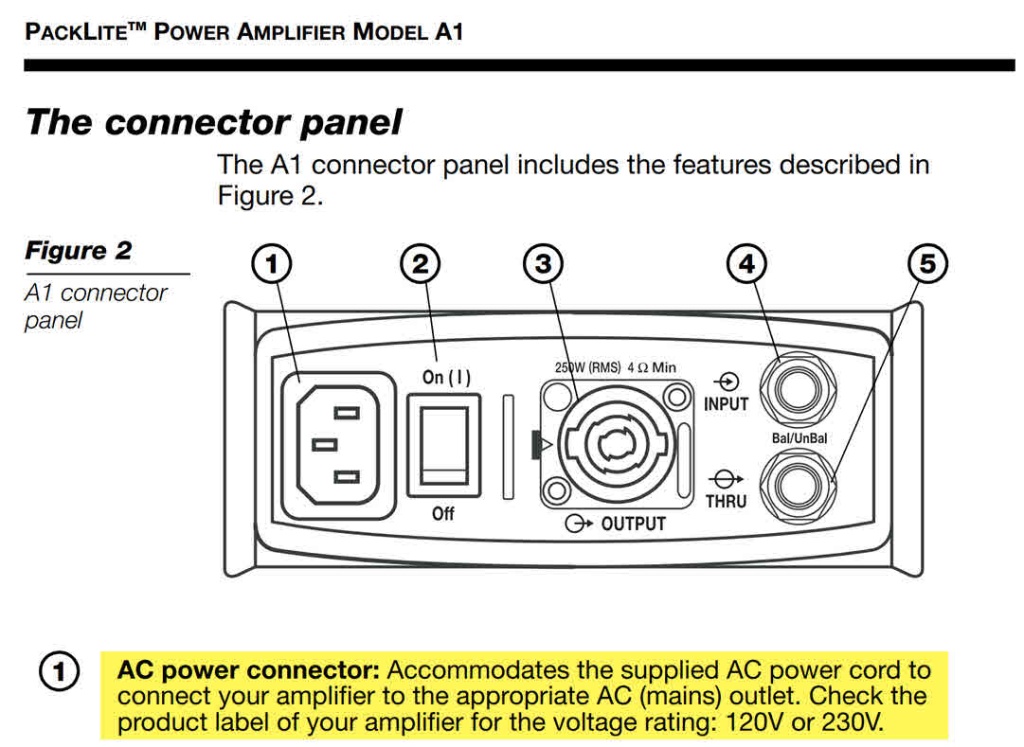 PACKLITE™ POWER AMPLIFIER MODEL A1

The connector panel

The A1 connector panel includes the features described in Figure 2.

Figure 2
A1 connector panel

1 2 3 4 5

On ( I )
Off
250W (RMS) 4 Ω Min
OUTPUT
INPUT
Bal/UnBal
THRU

1 AC power connector: Accommodates the supplied AC power cord to connect your amplifier to the appropriate AC (mains) outlet. Check the product label of your amplifier for the voltage rating: 120V or 230V.