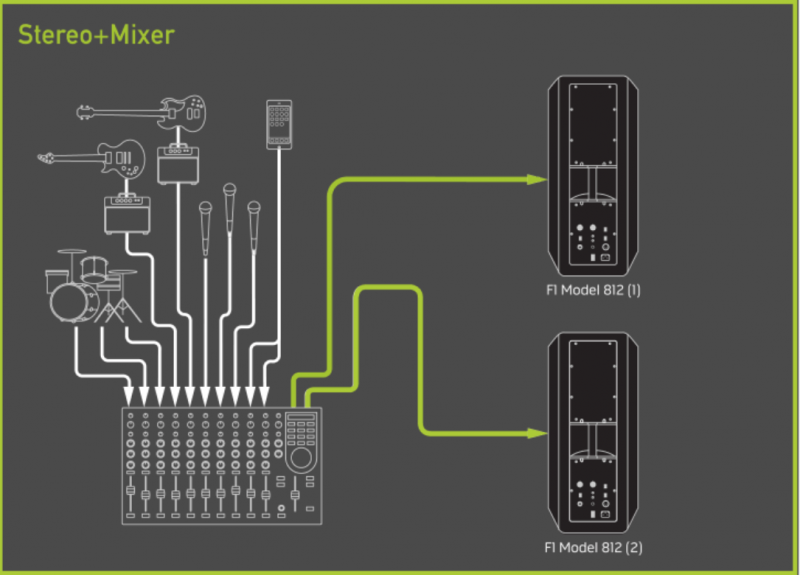 Stereo+Mixer

F1 Model 812 (1)

F1 Model 812 (2)