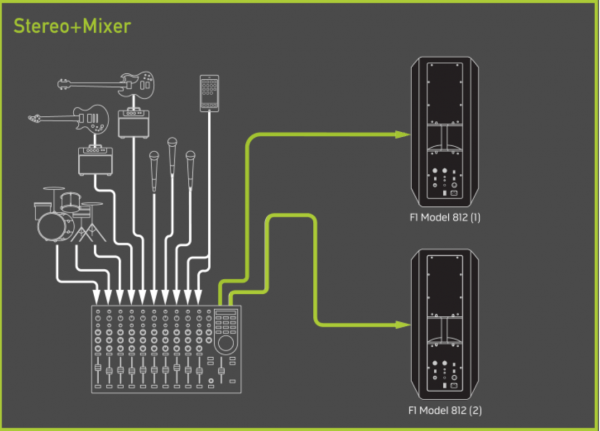 Stereo+Mixer

F1 Model 812 (1)

F1 Model 812 (2)