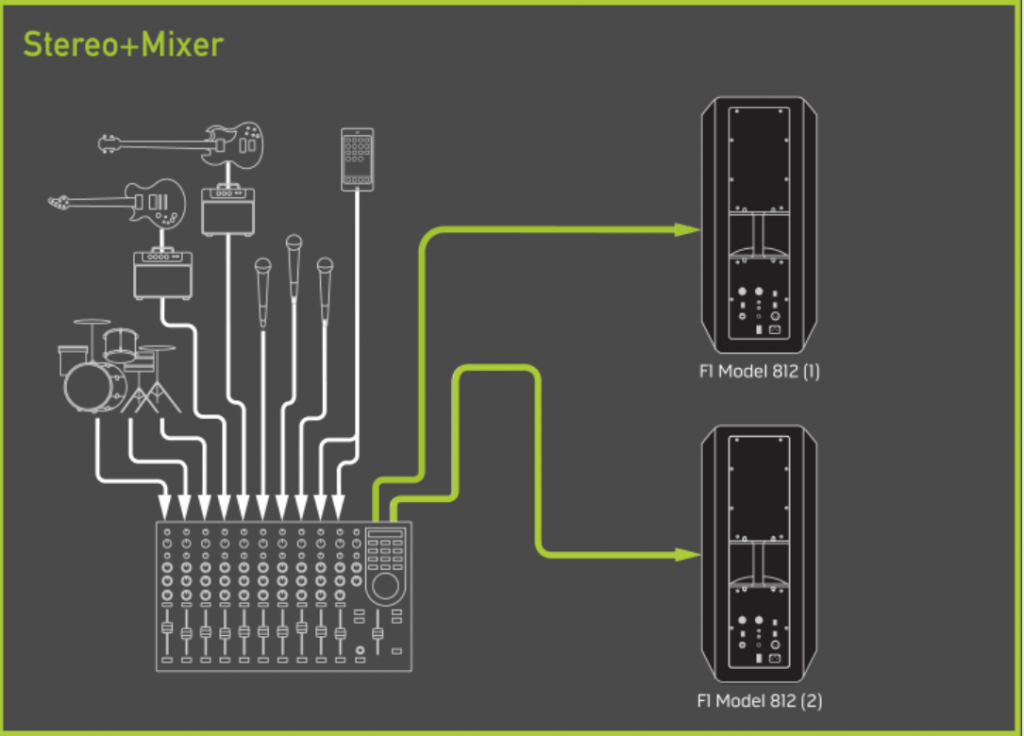 Stereo+Mixer

F1 Model 812 (1)

F1 Model 812 (2)