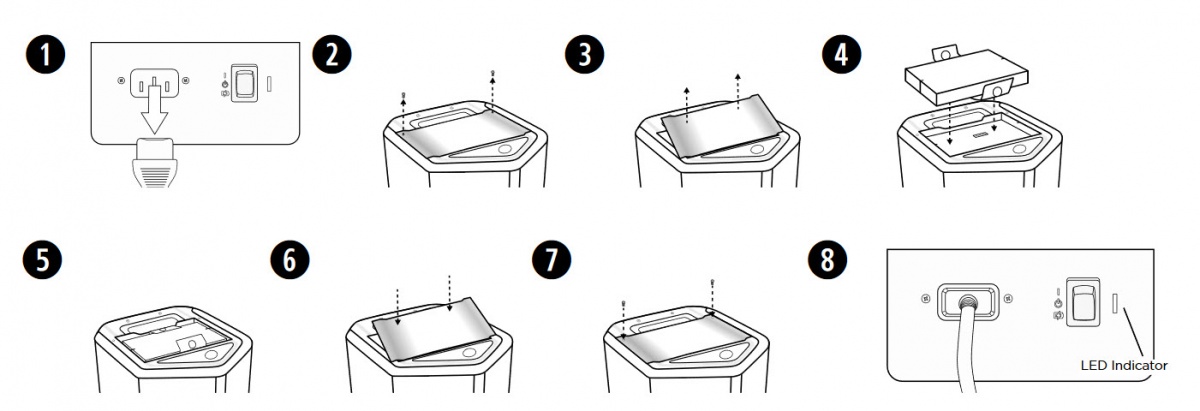 1
2
3
4
5
6
7
8
LED Indicator